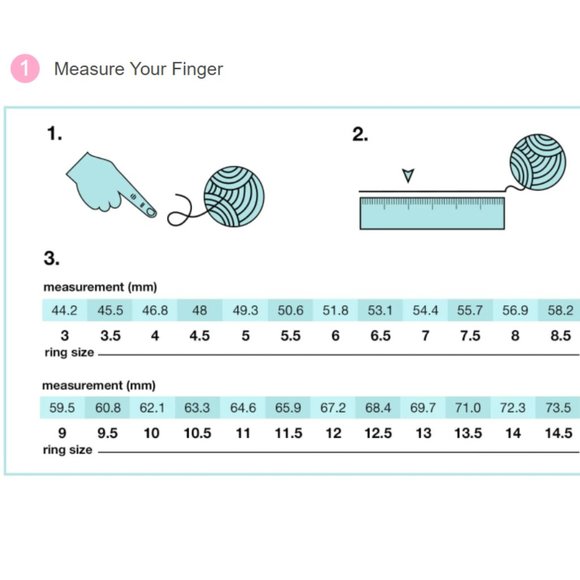 1 Measure Your Finger

1.

2.

3.

measurement (mm)

| 44.2 | 45.5 | 46.8 | 48 | 49.3 | 50.6 | 51.8 | 53.1 | 54.4 | 55.7 | 56.9 | 58.2 |
|---|---|---|---|---|---|---|---|---|---|---|---|
| 3 | 3.5 | 4 | 4.5 | 5 | 5.5 | 6 | 6.5 | 7 | 7.5 | 8 | 8.5 |

ring size

measurement (mm)

| 59.5 | 60.8 | 62.1 | 63.3 | 64.6 | 65.9 | 67.2 | 68.4 | 69.7 | 71.0 | 72.3 | 73.5 |
|---|---|---|---|---|---|---|---|---|---|---|---|
| 9 | 9.5 | 10 | 10.5 | 11 | 11.5 | 12 | 12.5 | 13 | 13.5 | 14 | 14.5 |

ring size